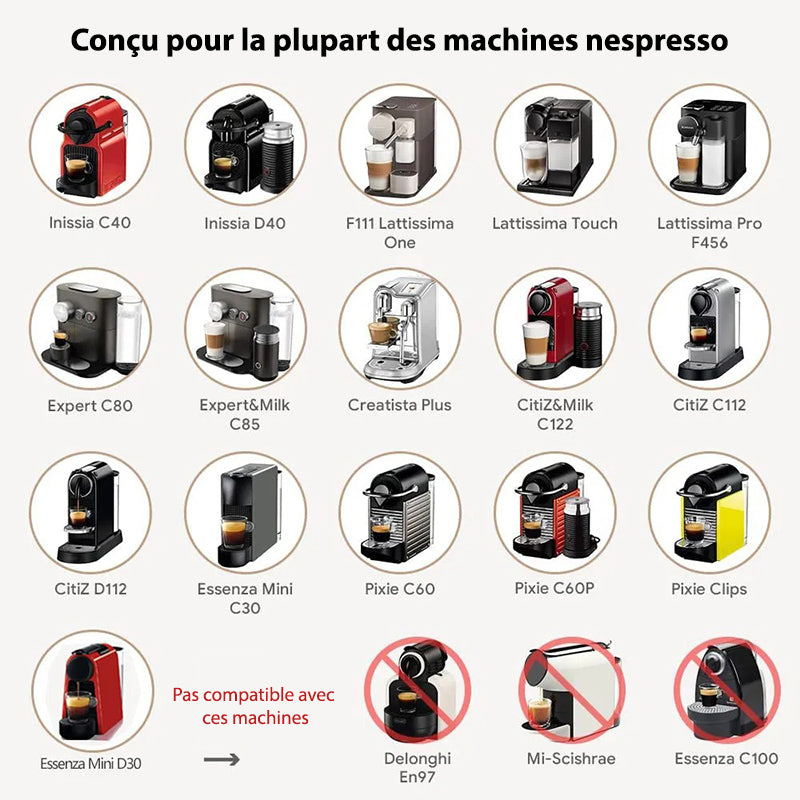 Conçu pour la plupart des machines nespresso

Inissia C40

Inissia D40

F111 Lattissima One

Lattissima Touch

Lattissima Pro F456

Expert C80

Expert&Milk C85

Creatista Plus

CitiZ&Milk C122

CitiZ C112

CitiZ D112

Essenza Mini C30

Pixie C60

Pixie C60P

Pixie Clips

Essenza Mini D30

Pas compatible avec ces machines

Delonghi En97

Mi-Scishrae

Essenza C100