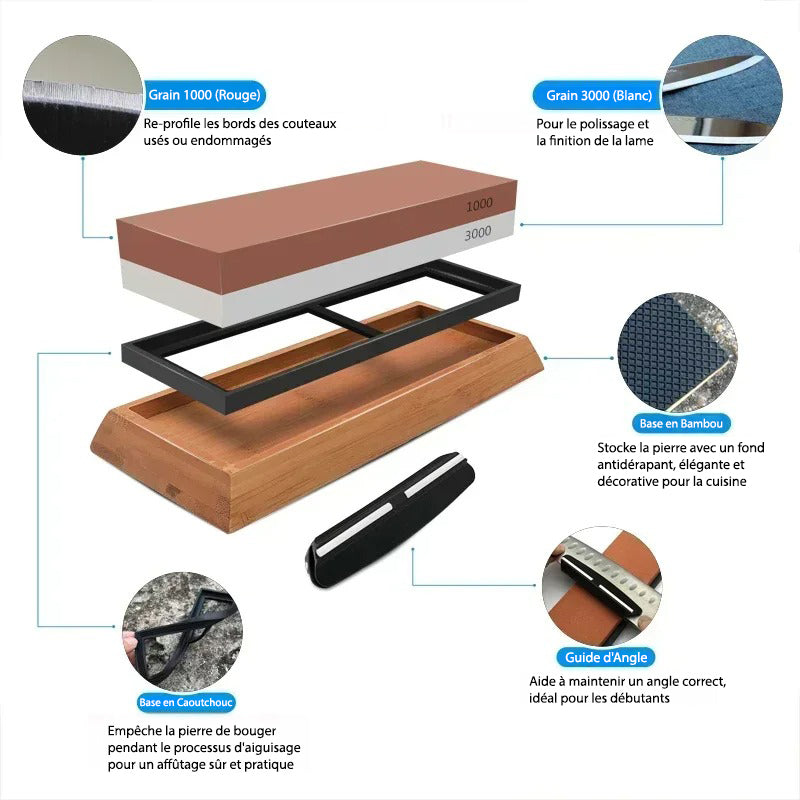 Grain 1000 (Rouge)

Re-profile les bords des couteaux usés ou endommagés

Grain 3000 (Blanc)

Pour le polissage et la finition de la lame

1000

3000

Base en Bambou

Stocke la pierre avec un fond antidérapant, élégante et décorative pour la cuisine

Guide d'Angle

Aide à maintenir un angle correct, idéal pour les débutants

Base en Caoutchouc

Empêche la pierre de bouger pendant le processus d'aiguisage pour un affûtage sûr et pratique