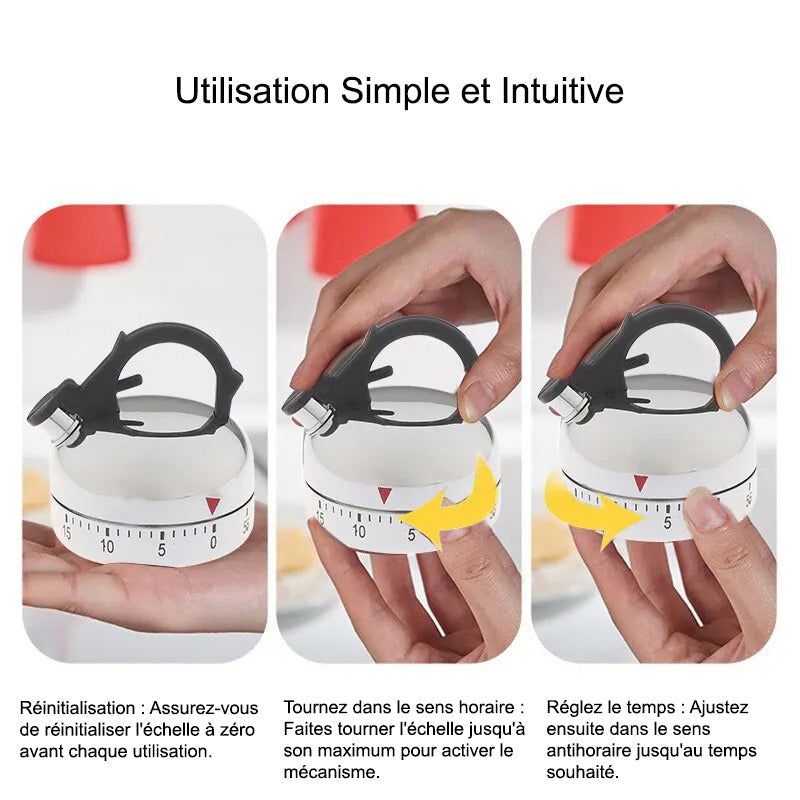 Utilisation Simple et Intuitive

15 10 5 0 55

15 10 5

5 55

Réinitialisation : Assurez-vous de réinitialiser l'échelle à zéro avant chaque utilisation.

Tournez dans le sens horaire : Faites tourner l'échelle jusqu'à son maximum pour activer le mécanisme.

Réglez le temps : Ajustez ensuite dans le sens antihoraire jusqu'au temps souhaité.